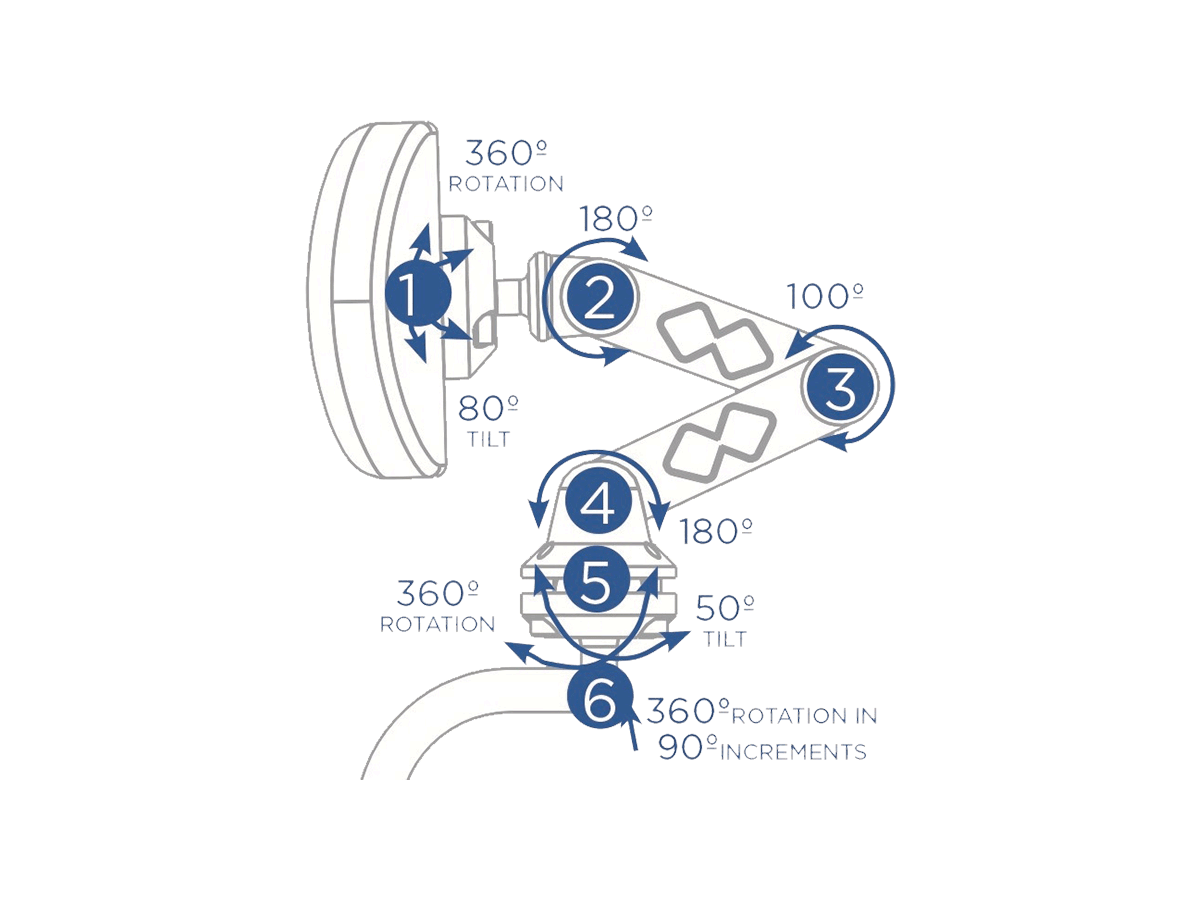 360º ROTATION

180º

1

2

100º

3

80º TILT

4

180º

5

360º ROTATION

50º TILT

6

360º ROTATION IN 90º INCREMENTS